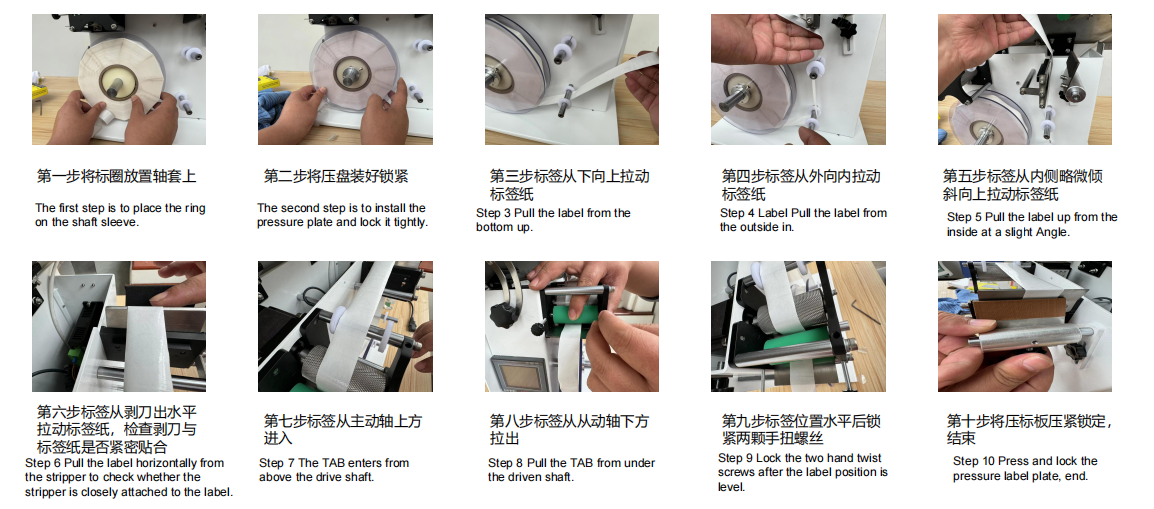 第一步将标圈放置轴套上

The first step is to place the ring on the shaft sleeve.

第二步将压盘装好锁紧

The second step is to install the pressure plate and lock it tightly.

第三步标签从下向上拉动标签纸

Step 3 Pull the label from the bottom up.

第四步标签从外向内拉动标签纸

Step 4 Label Pull the label from the outside in.

第五步标签从内侧略微倾斜向上拉动标签纸

Step 5 Pull the label up from the inside at a slight Angle.

第六步标签从剥刀出水平拉动标签纸，检查剥刀与标签纸是否紧密贴合

Step 6 Pull the label horizontally from the stripper to check whether the stripper is closely attached to the label.

第七步标签从主动轴上方进入

Step 7 The TAB enters from above the drive shaft.

第八步标签从从动轴下方拉出

Step 8 Pull the TAB from under the driven shaft.

第九步标签位置水平后锁紧两颗手扭螺丝

Step 9 Lock the two hand twist screws after the label position is level.

第十步将压标板压紧锁定，结束

Step 10 Press and lock the pressure label plate, end.